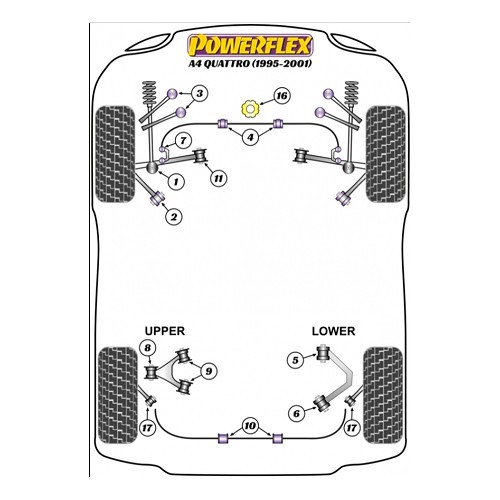 POWERFLEX
A4 QUATTRO (1995-2001)

3
16
4
7
11
1
2

UPPER
LOWER
8
9
5
6
17
10
17