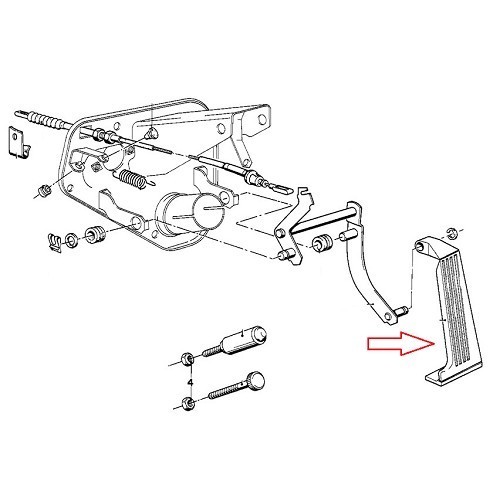 4