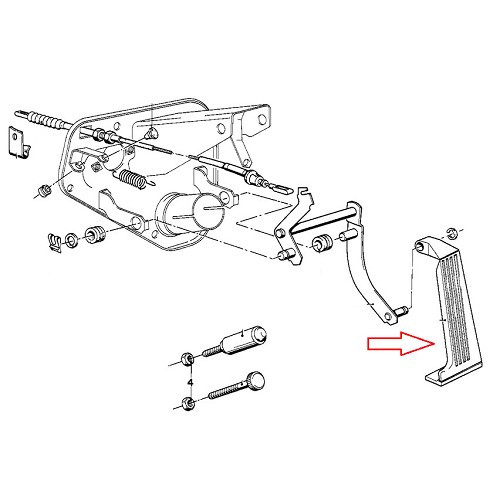 4