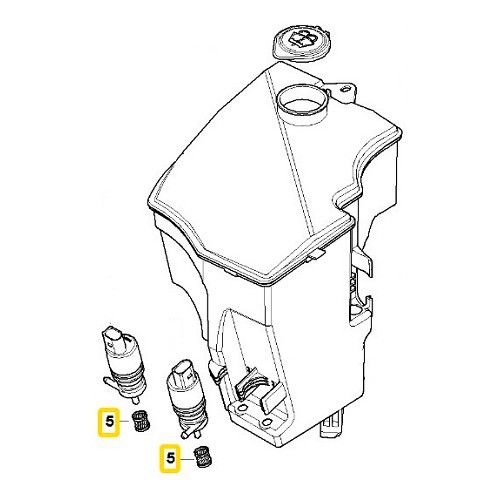 5

5