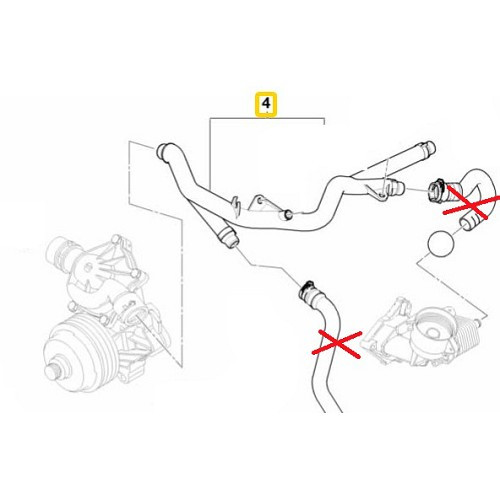 4