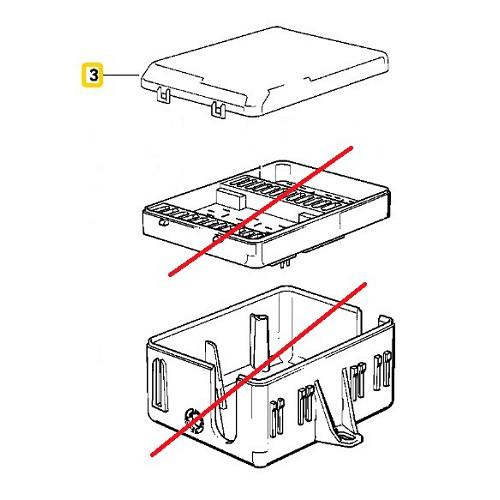 3