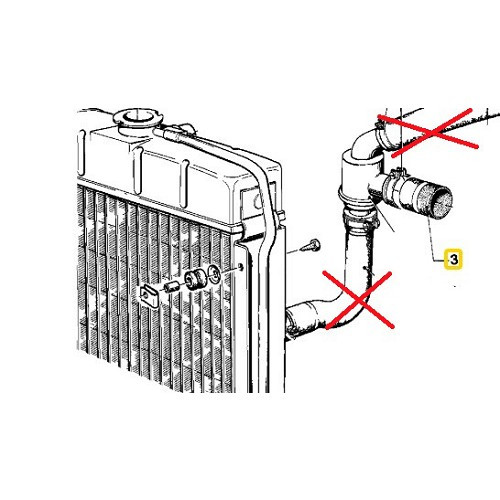 3