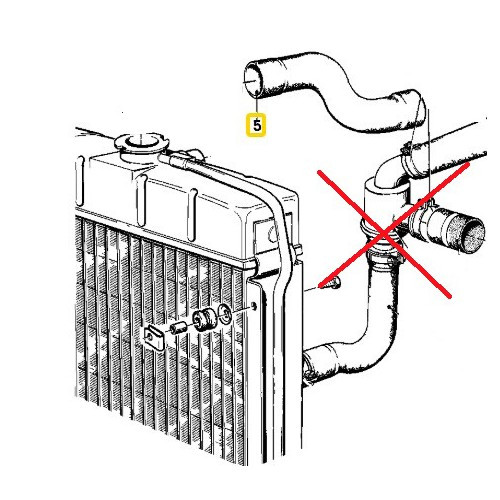 5