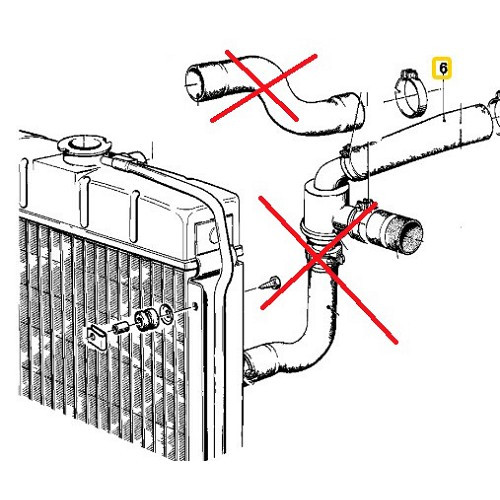 6