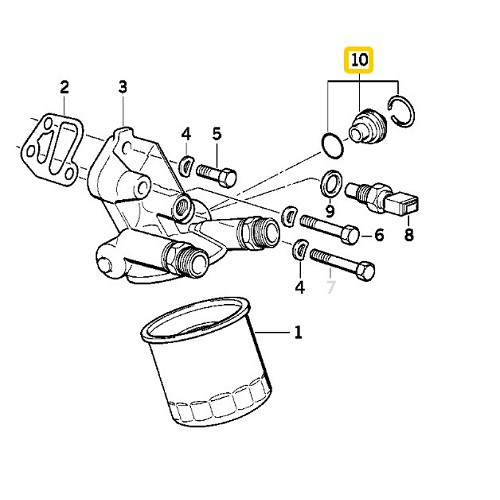 10
2
3
4
5
9
6
8
4
7
1