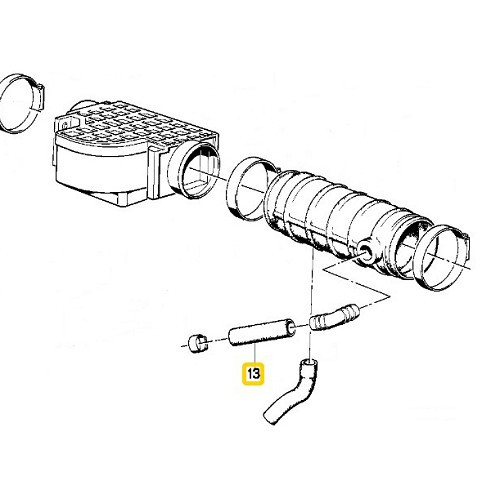 13