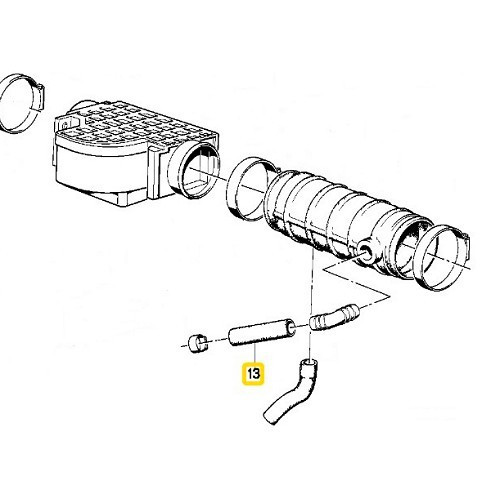 13