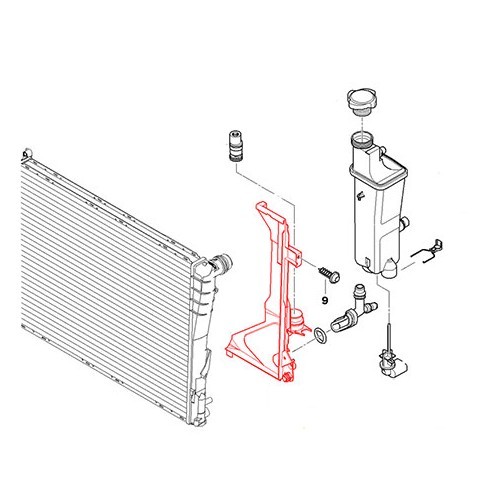 9