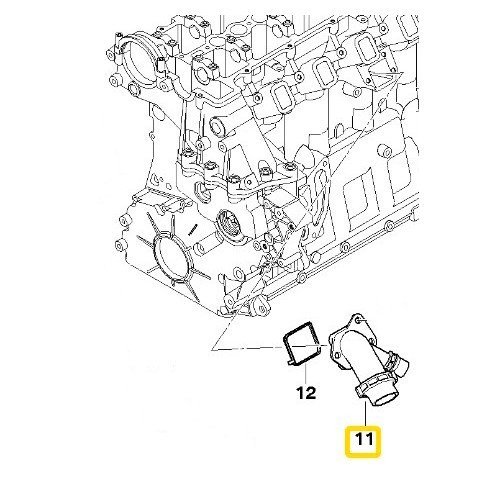 12

11