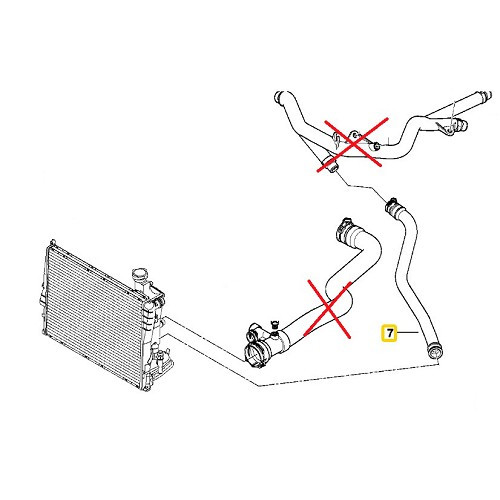 7