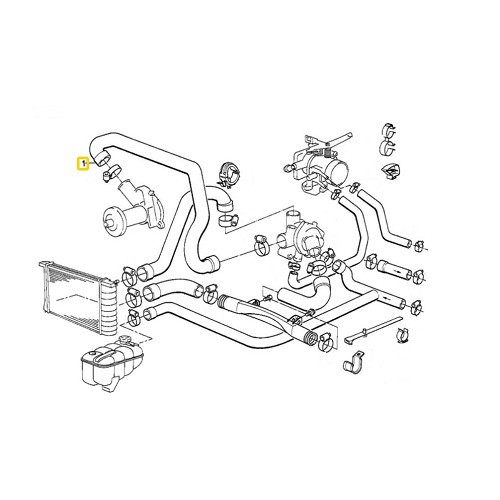 1