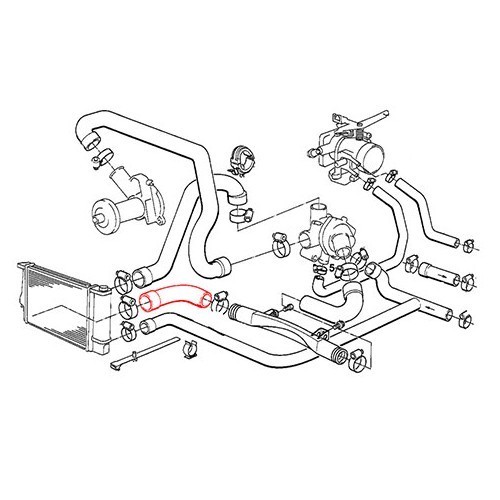 5