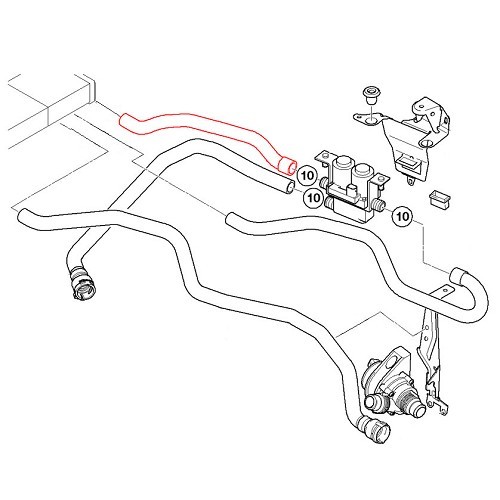 10
10
10