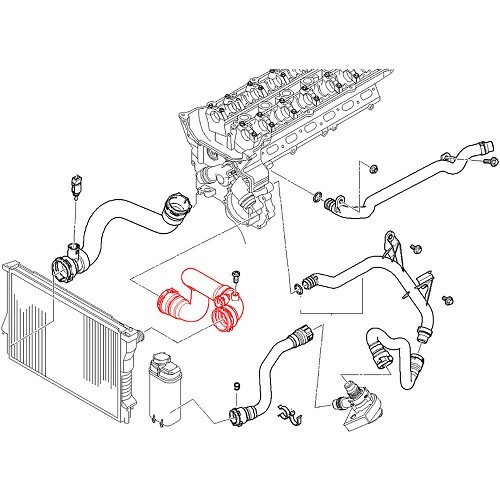 9