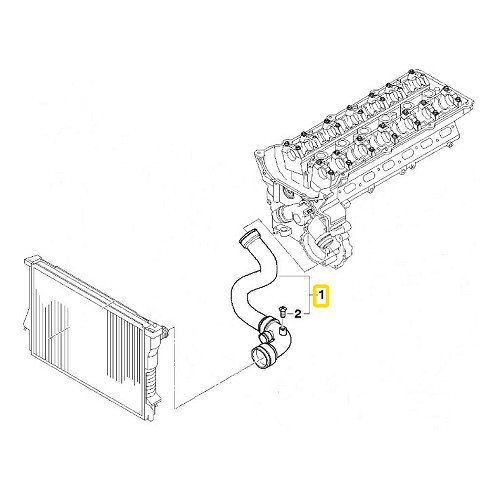 1
2