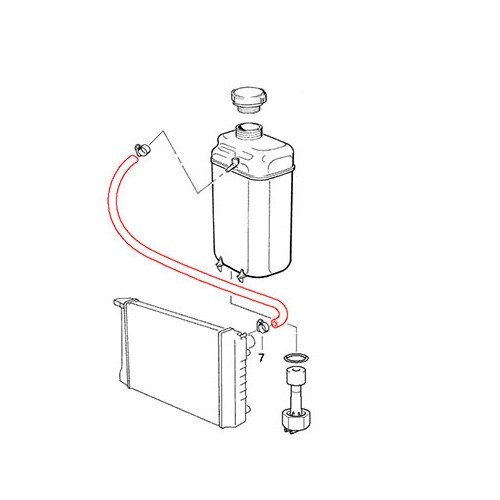 7