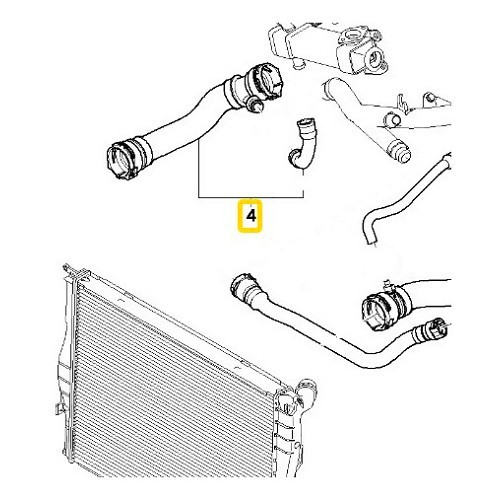 4