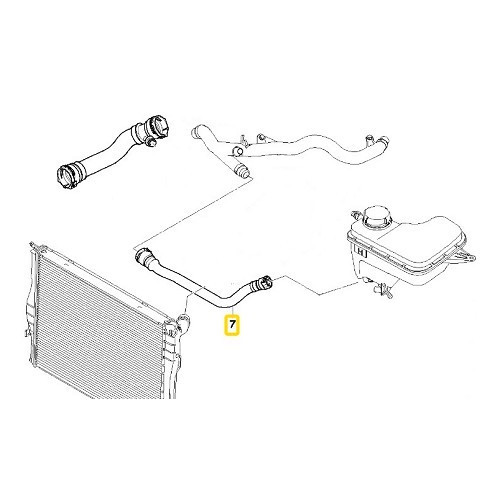 7