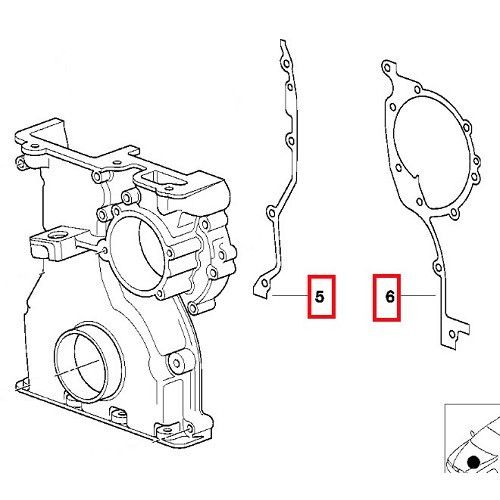 5
6