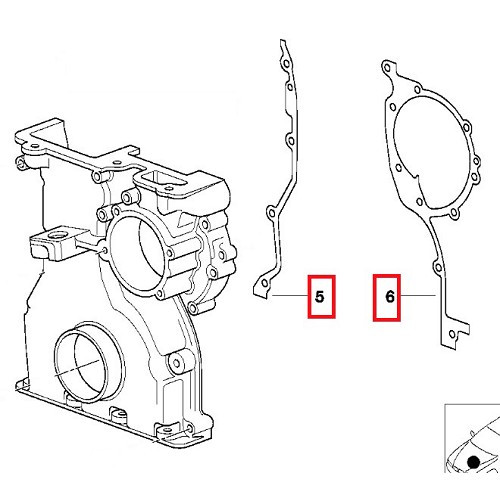 5
6