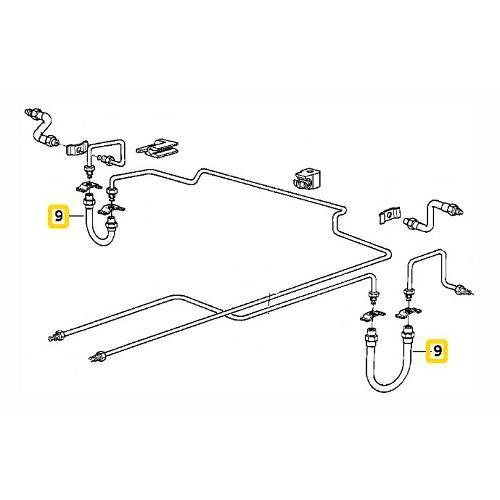 9

9