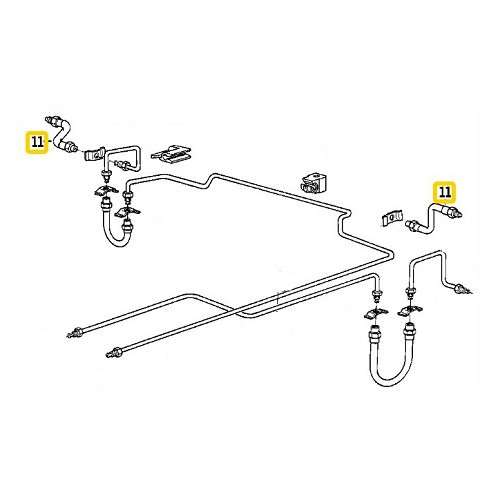 11

11