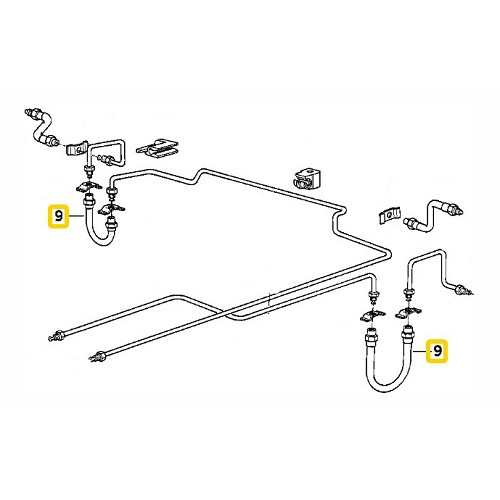 9

9