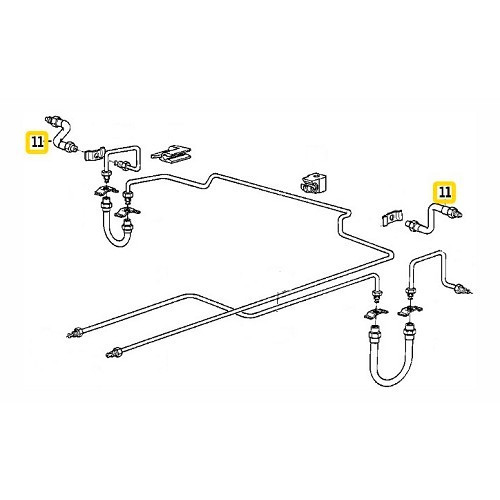 11
11