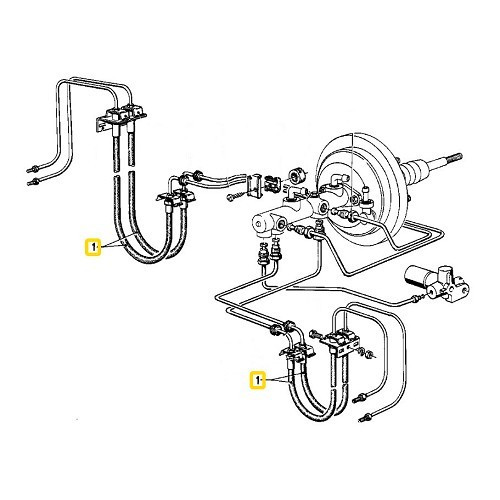 1
1