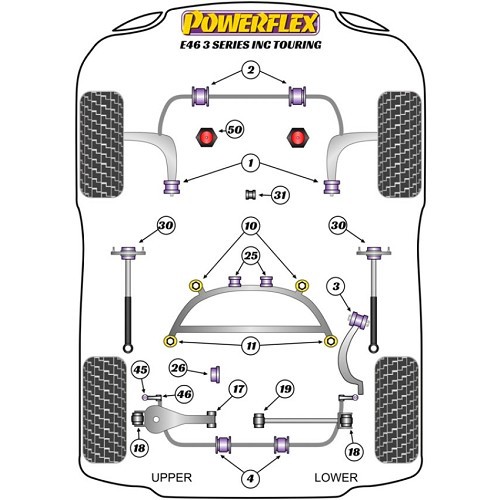 POWERFLEX
E46 3 SERIES INC TOURING

2
50
1
31
30
10
30
25
3
11
45
26
46
17
19
18
18
4
UPPER
LOWER