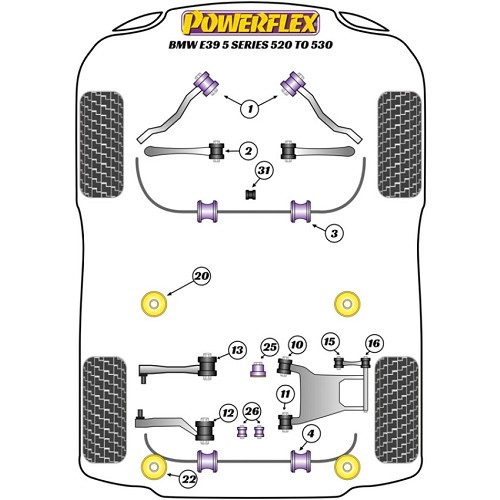 POWERFLEX
BMW E39 5 SERIES 520 TO 530

1
2
31
3
20
13
25
10
15
16
11
12
26
4
22