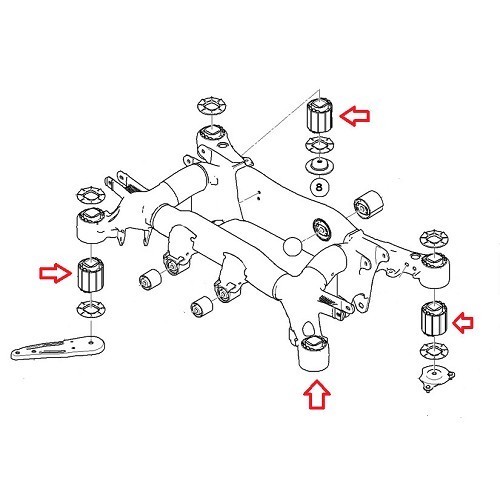 8