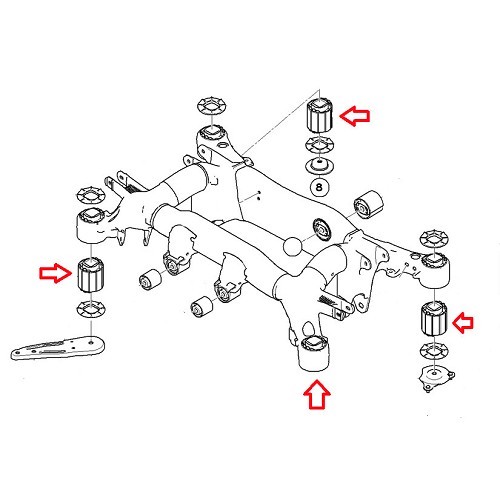 8