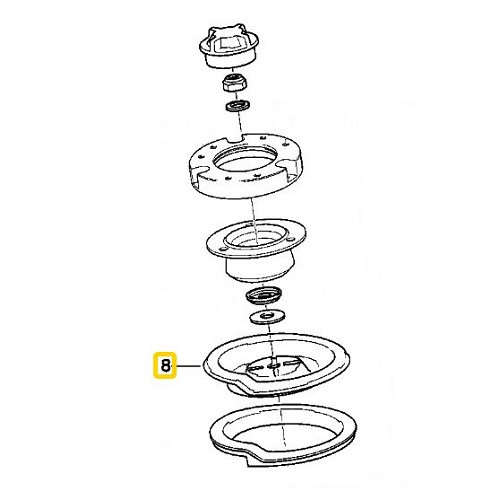 8