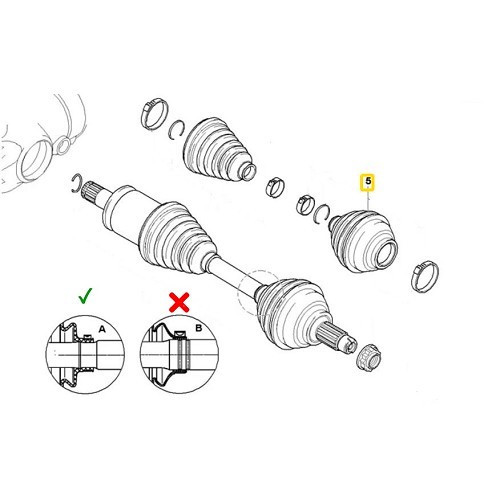 5

A

B