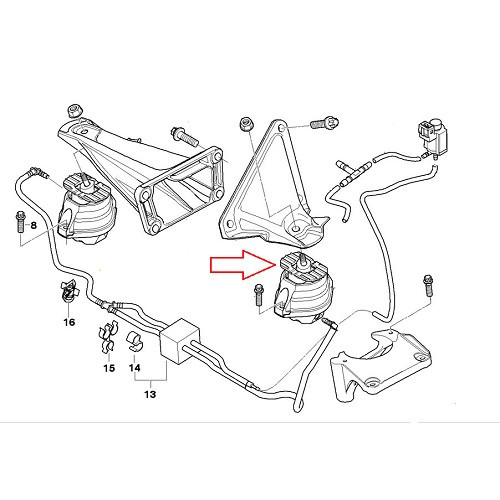 8
16
15
14
13