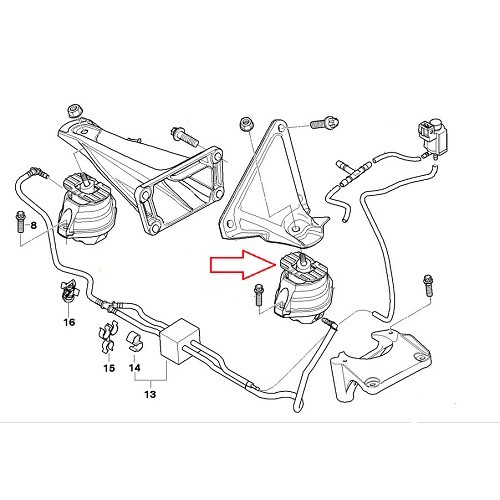 8
16
15
14
13