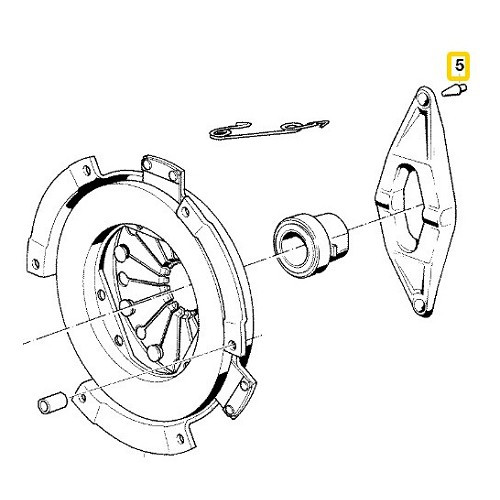 5