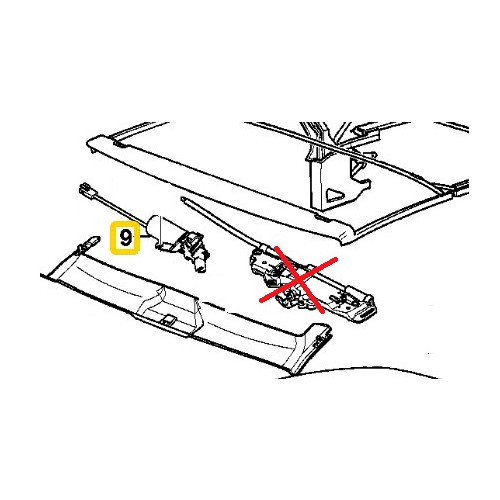 9