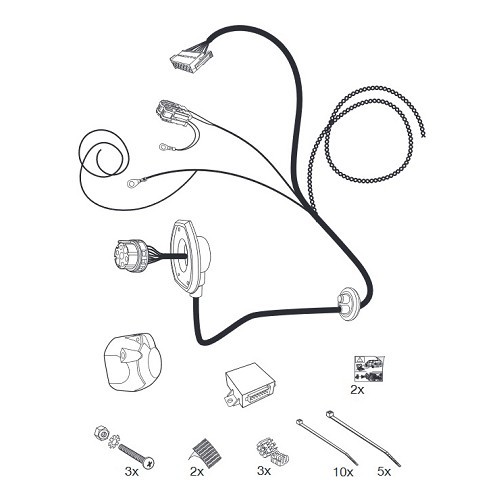 2x

3x

2x

3x

10x

5x