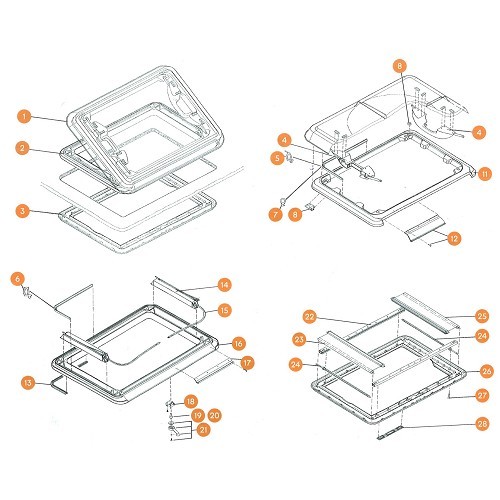 1
2
3
8
4
4
5
11
7
8
12
6
14
15
16
17
13
18
19
20
21
22
25
23
24
24
26
27
28