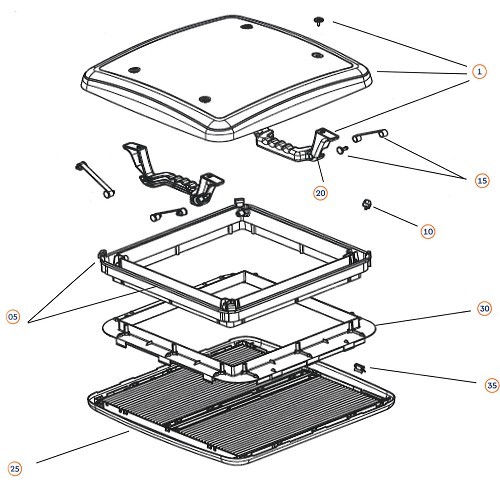 1

15

20

10

05

30

35

25