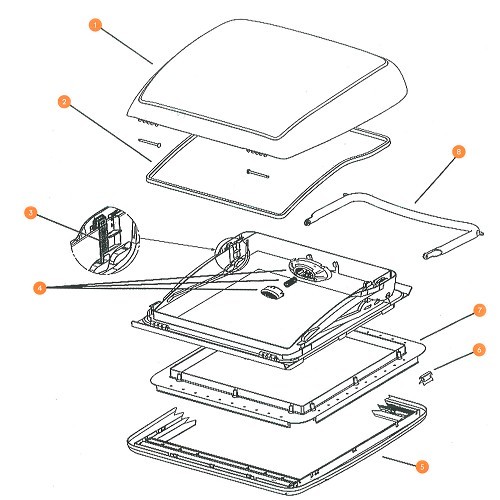 1
2
8
3
4
7
6
5