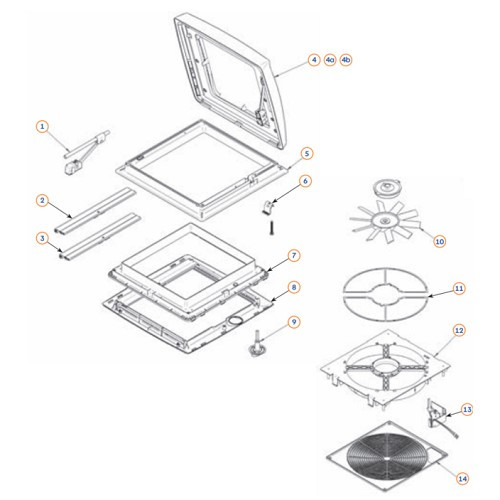 4 4a 4b
1
5
6
2
3
10
7
8
11
9
12
13
14