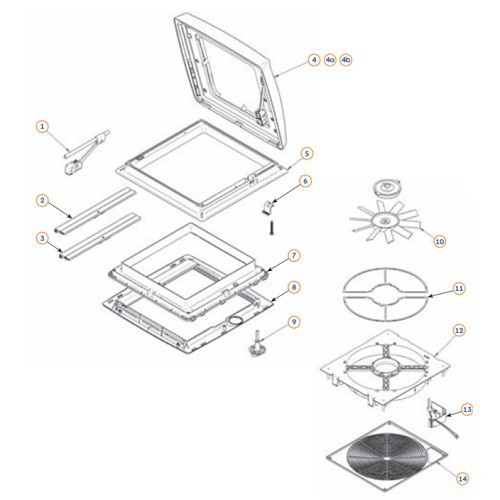 4
4a
4b
1
5
6
2
3
10
7
8
11
9
12
13
14