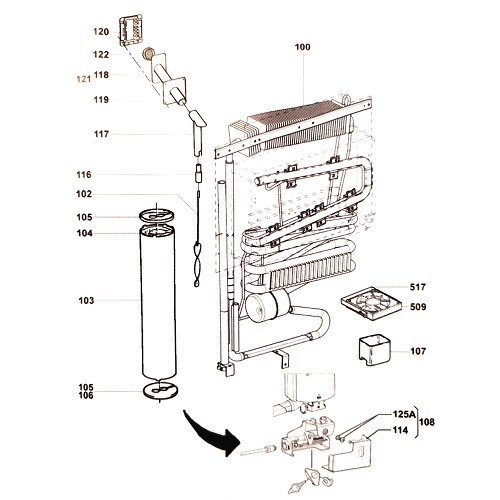 120
122
121 118
119
117
116
102
105
104
103
105
106
100
517
509
107
125A
114
108