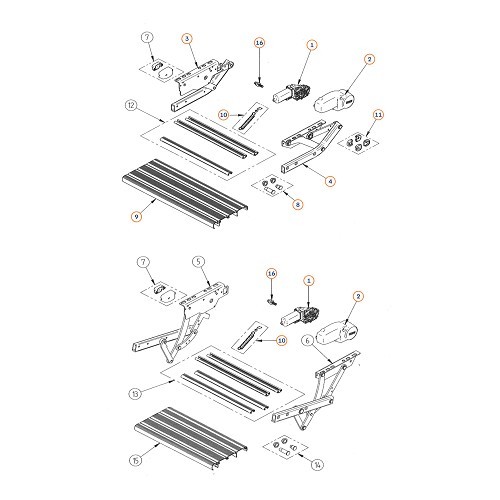 7
3
16
1
2
12
10
11
4
8
9

7
5
16
1
2
10
6
13
15
14