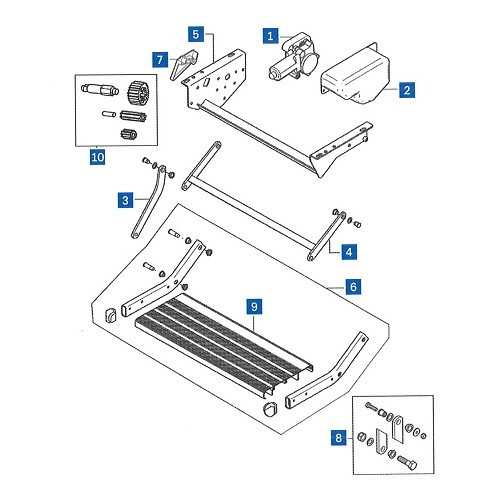 5
1
7
2
10
3
4
6
9
8