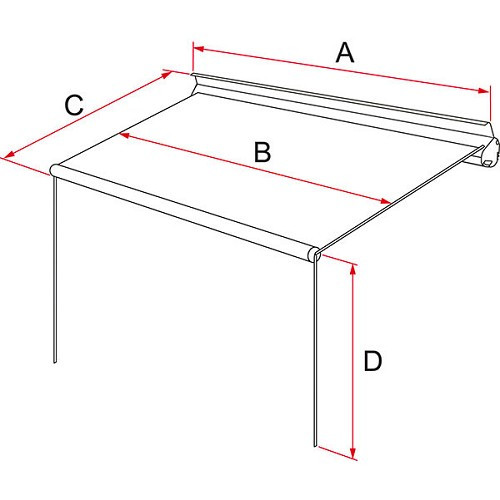 A
C
B
D